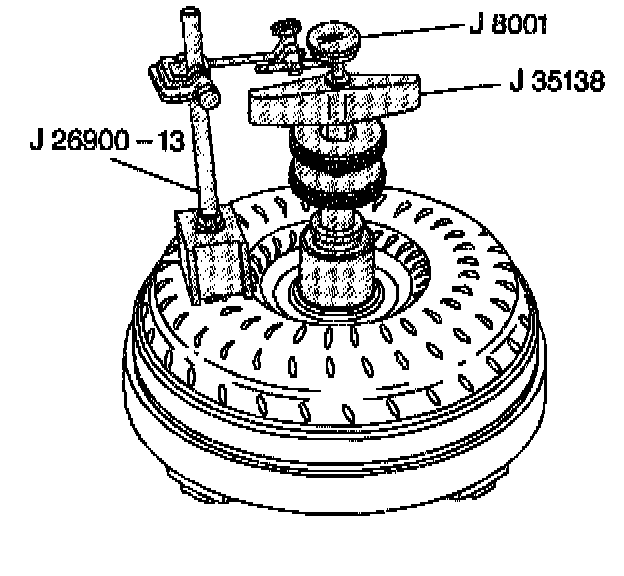 J 8001
J 35138
J 26900 – 13