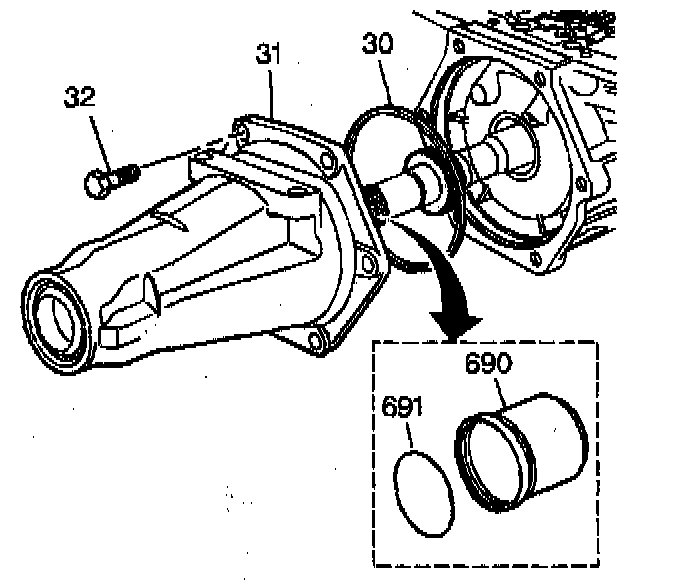 32
31
30
690
691