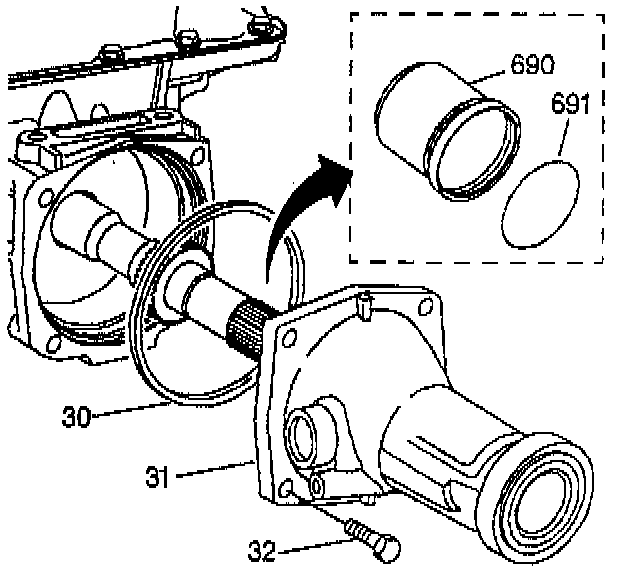 690
691
30
31
32