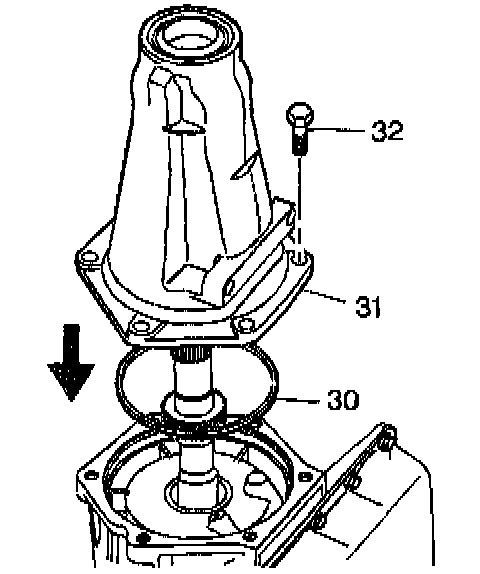 32

31

30