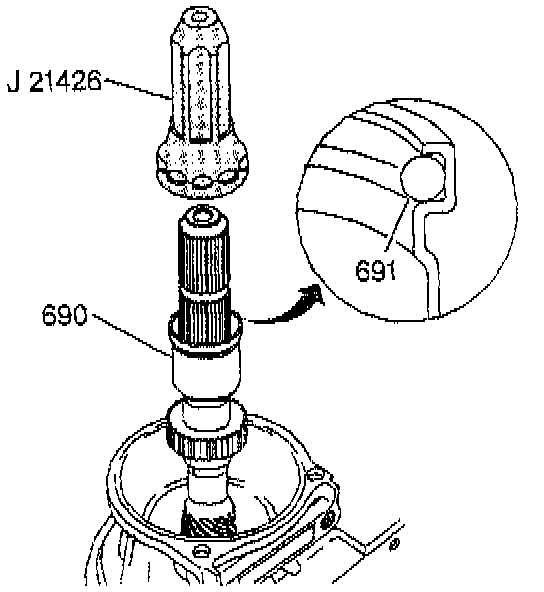 J 21426

691

690