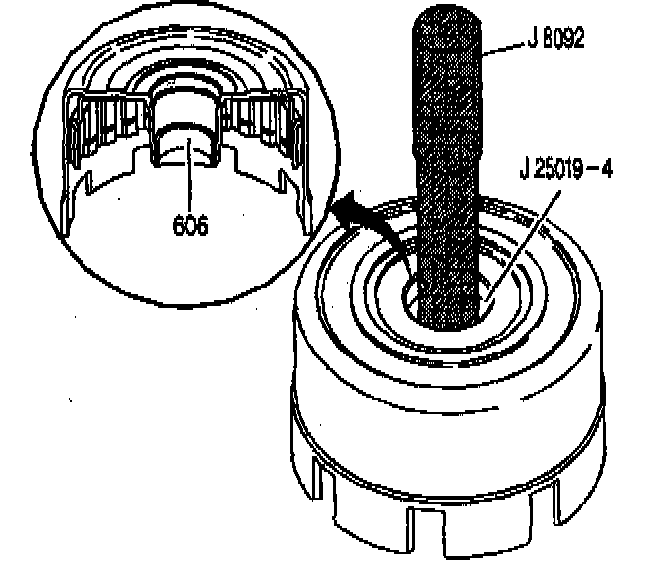 J 8092

J 25019 – 4

606