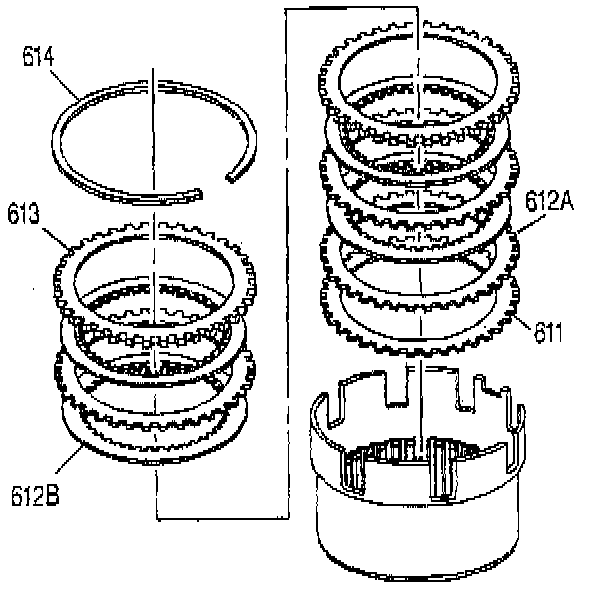 614
613
612B
612A
611