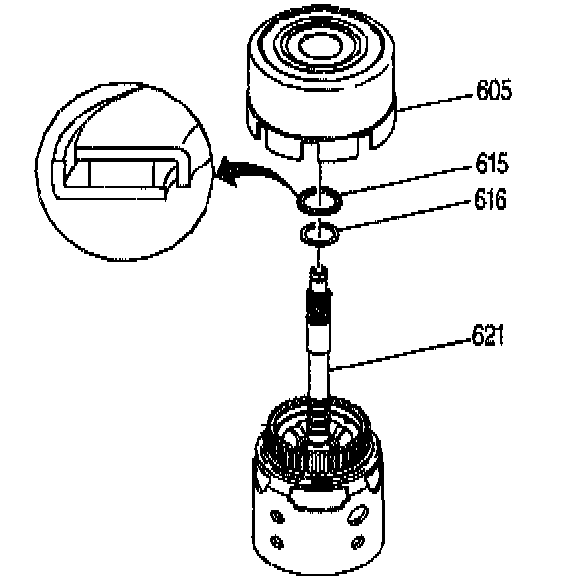 605
615
616
621