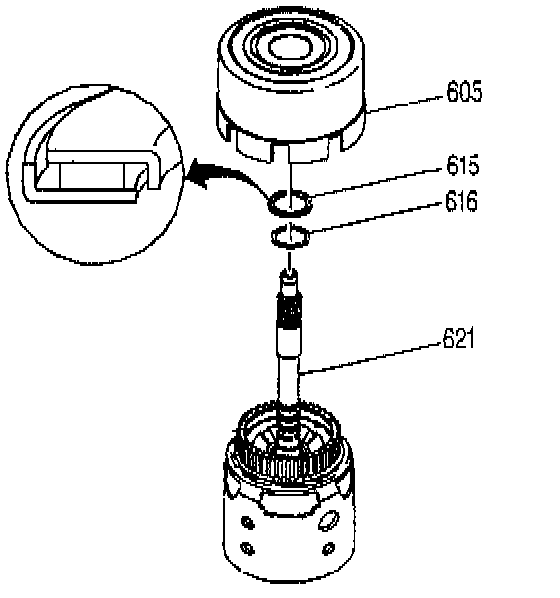 605
615
616
621