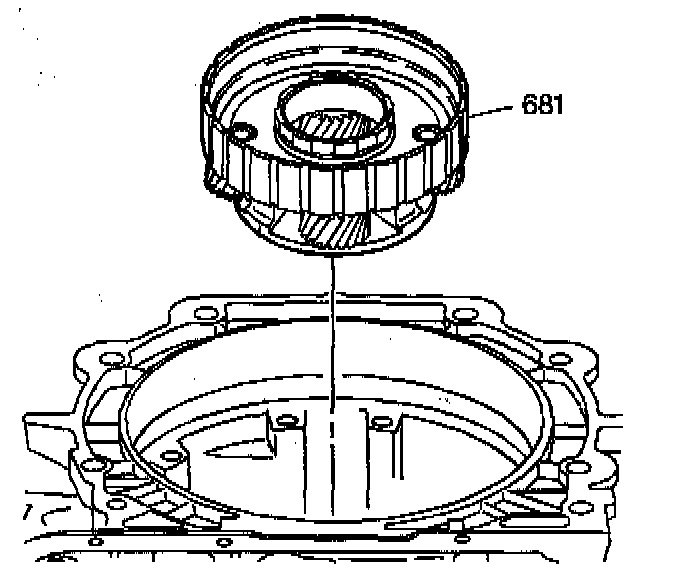 681