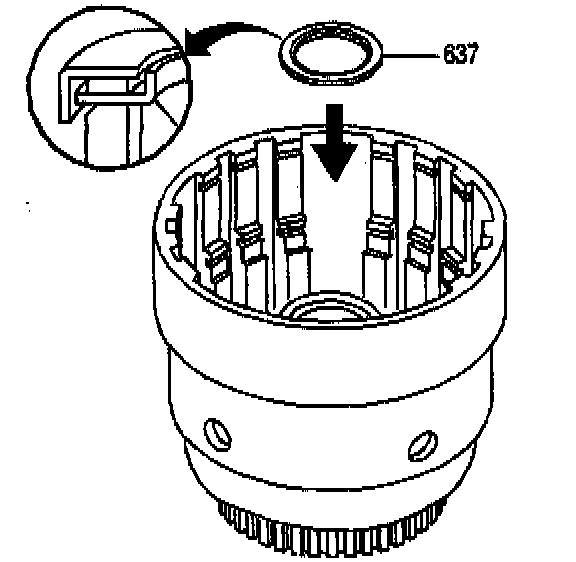 637