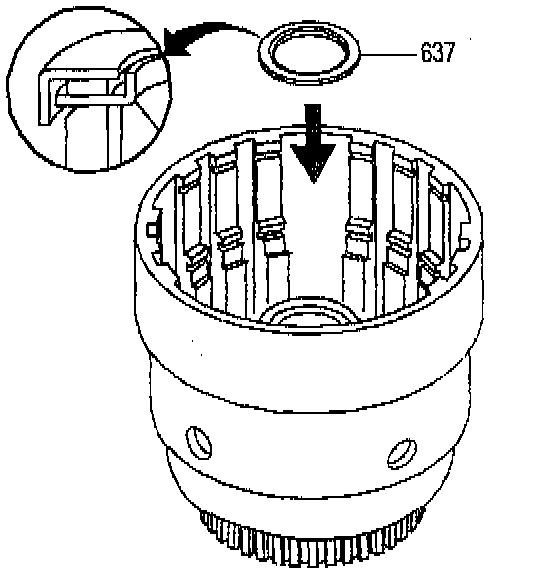 637