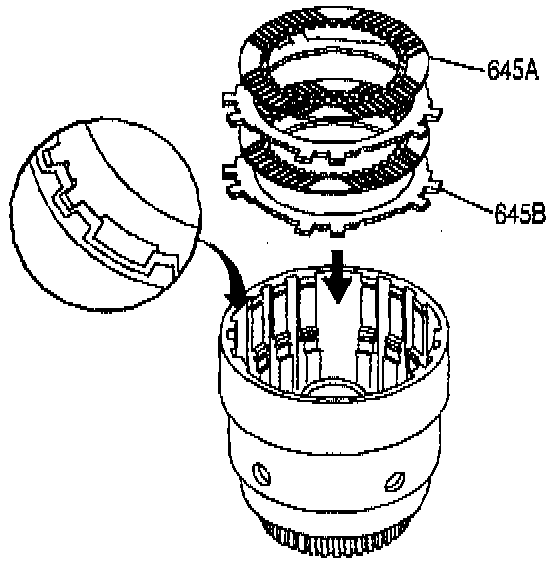 645A

645B