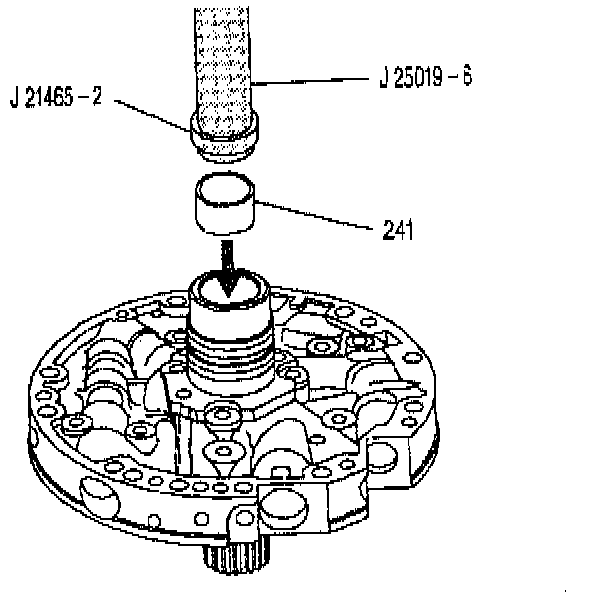 J 25019 – 6

J 21465 – 2

241