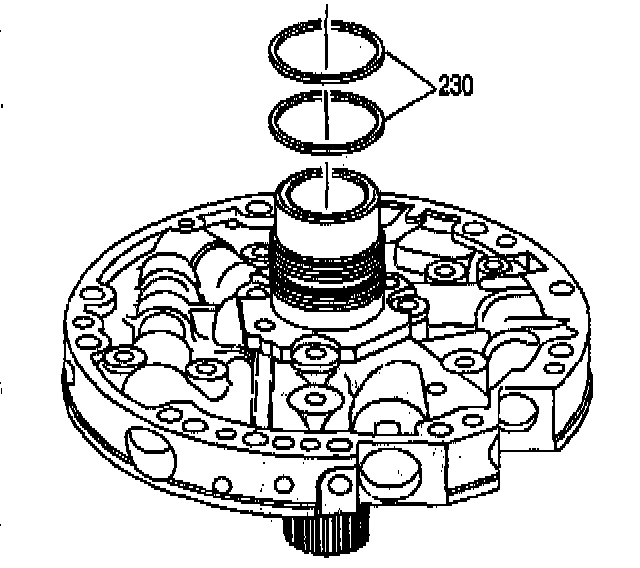 230