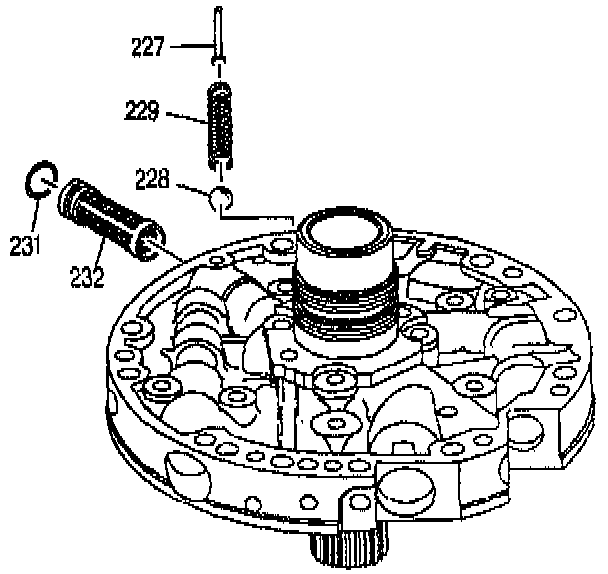 227
229
228
231
232