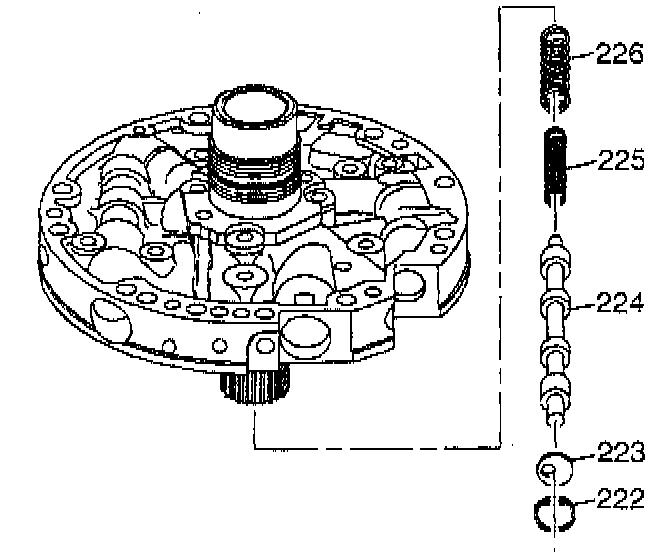 226
225
224
223
222