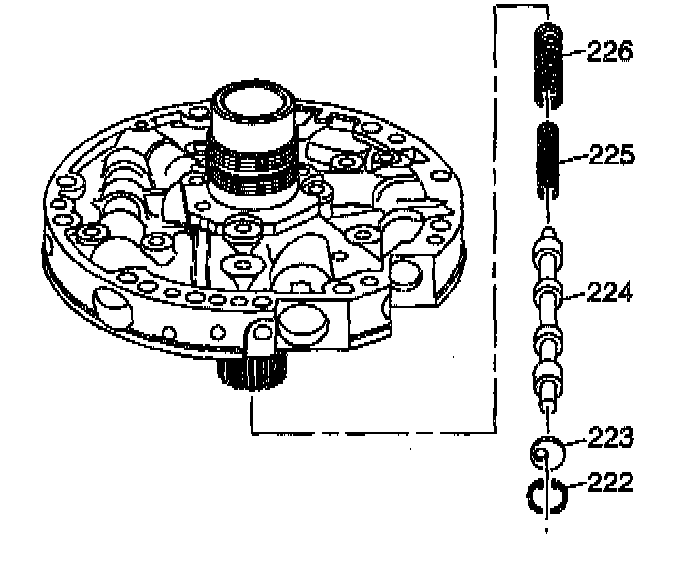 226
225
224
223
222