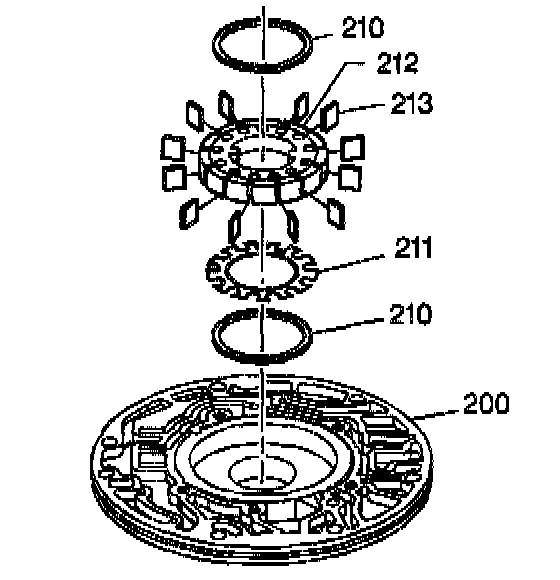 210
212
213
211
210
200