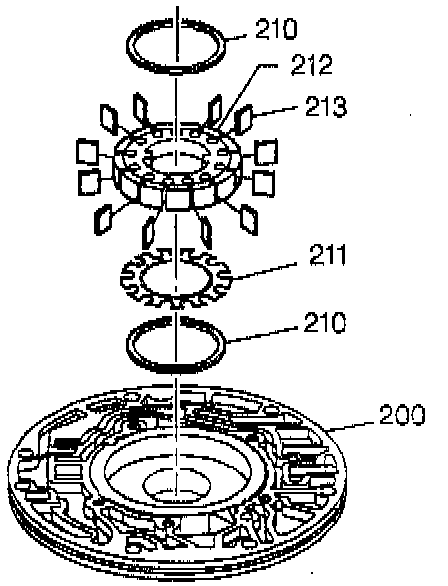 210
212
213
211
210
200