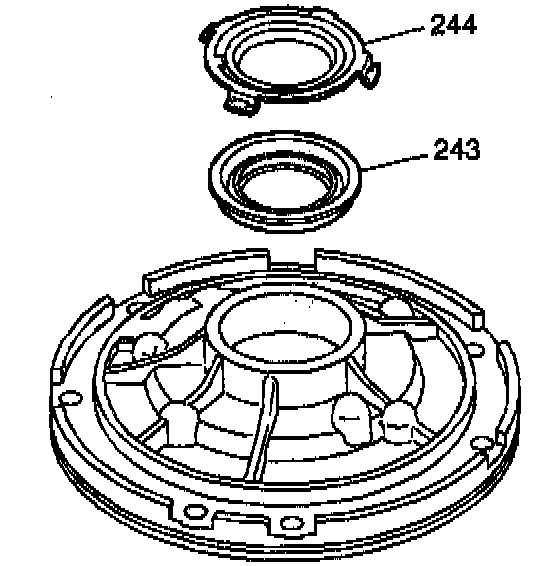 244
243