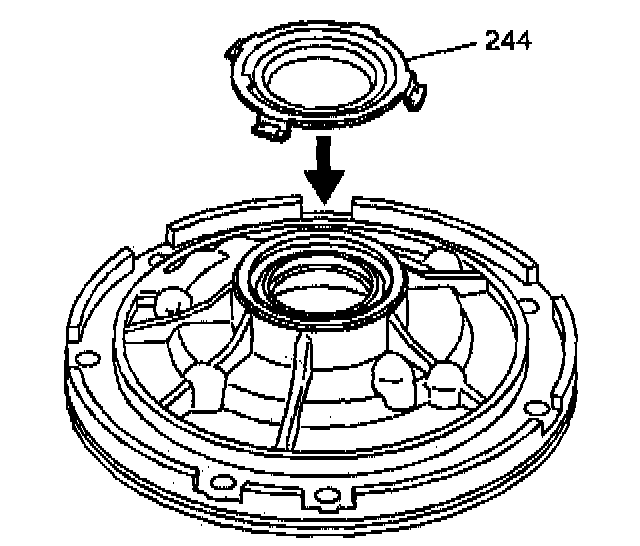 244