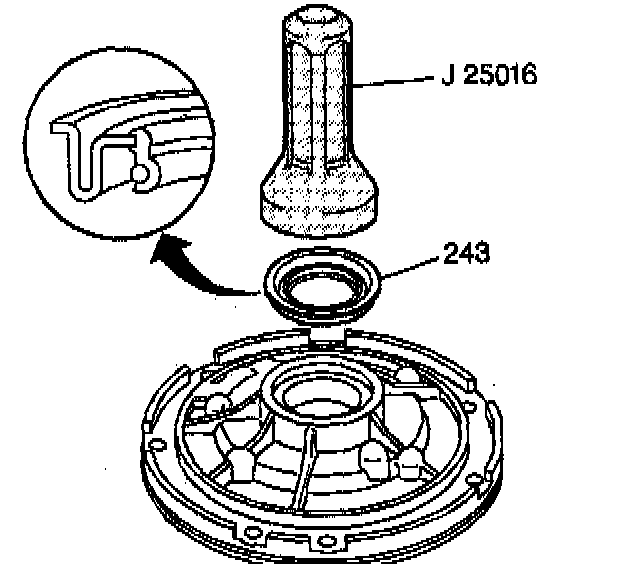 J 25016

243