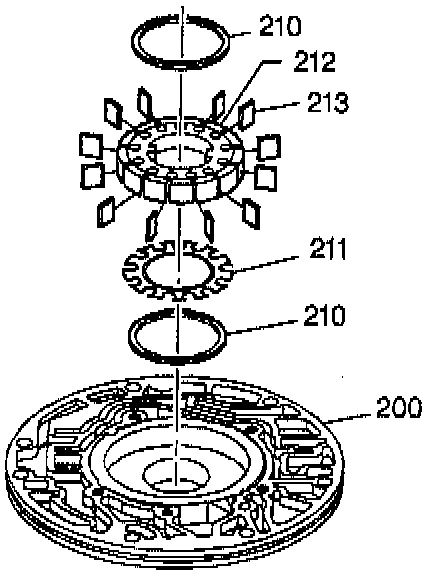 210
212
213
211
210
200