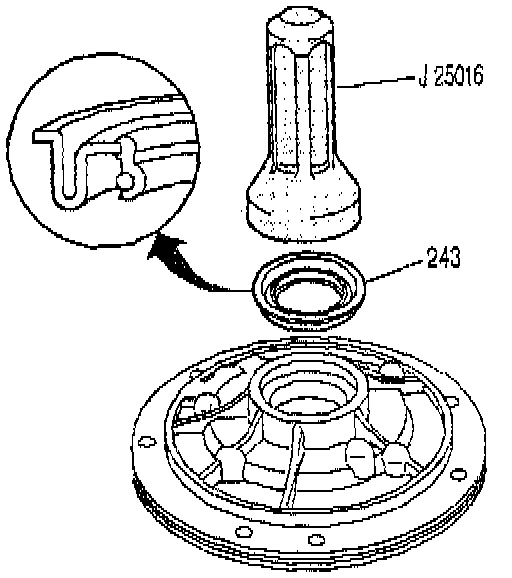 J 25016

243