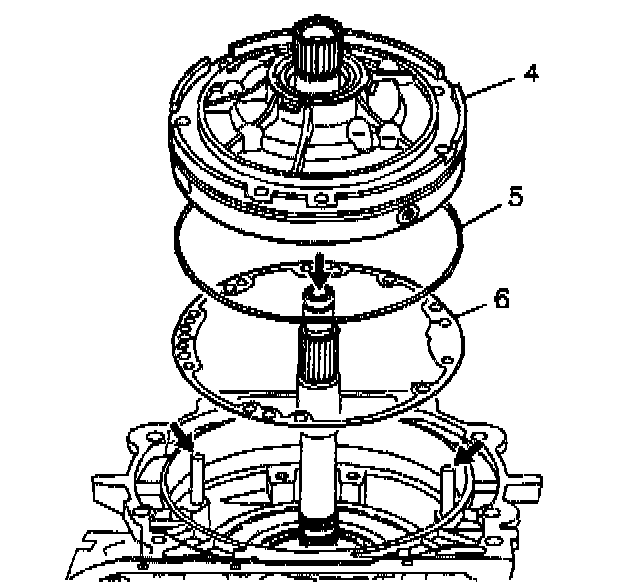 4
5
6