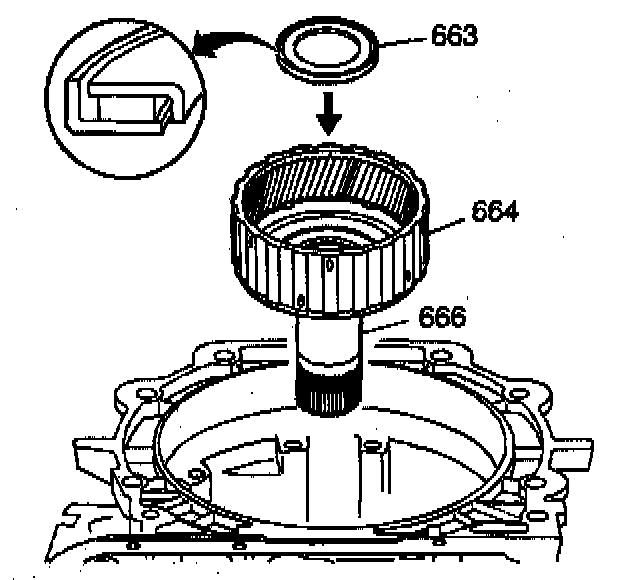 663

664

666