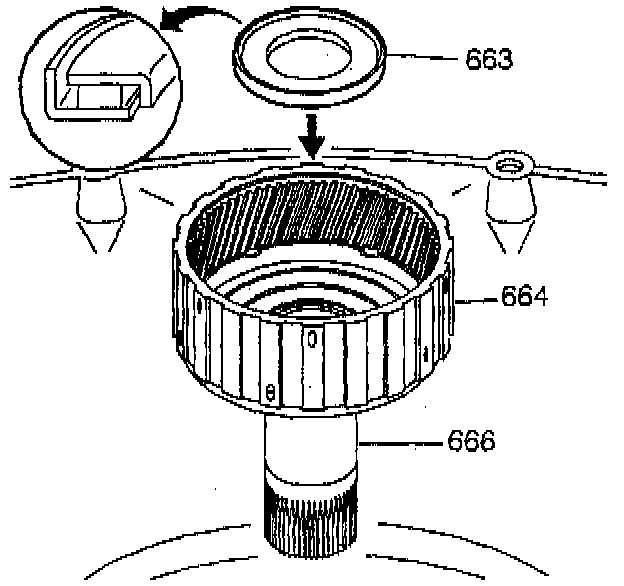 663
664
666