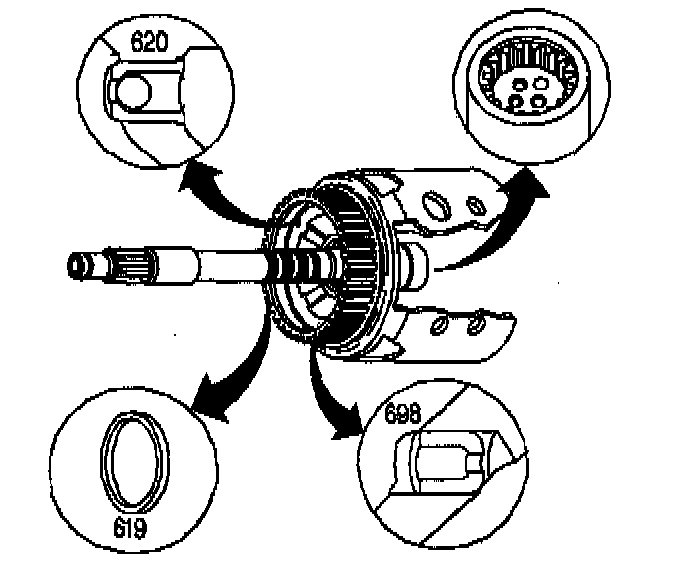 620

619

698