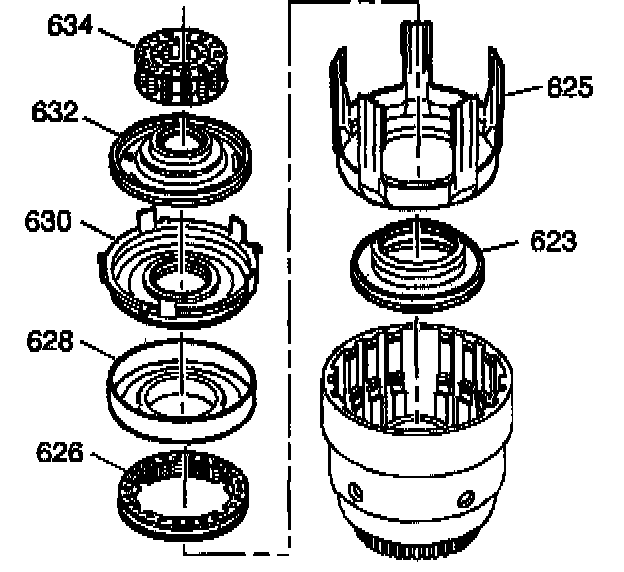 634
632
630
628
626
625
623