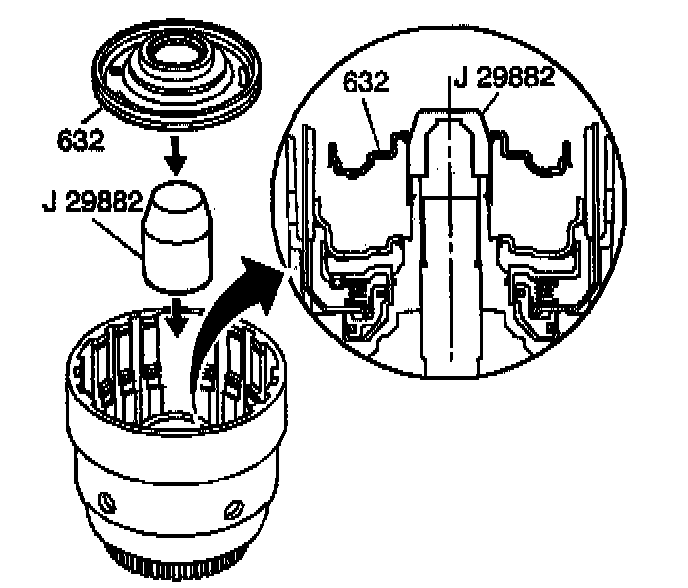 632
J 29882
632
J 29882