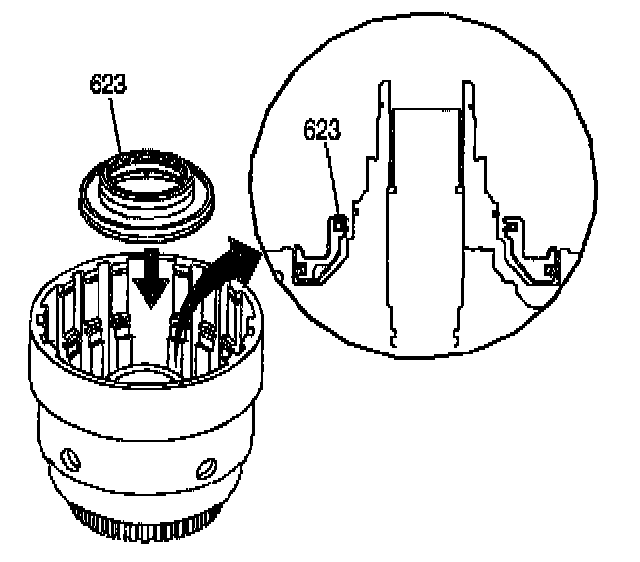 623

623