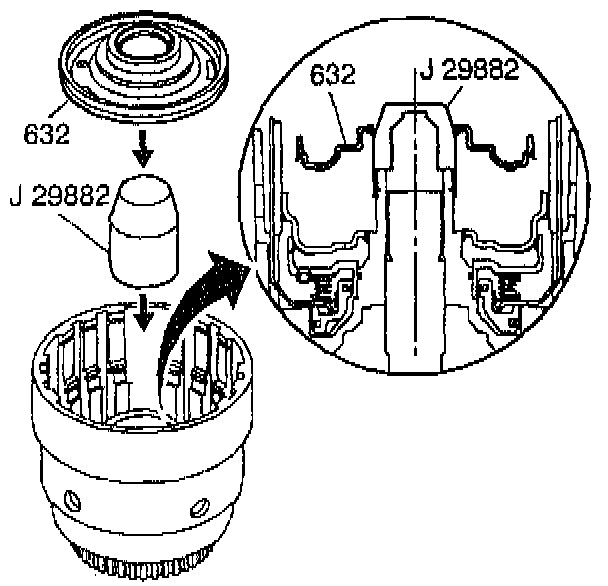 632
J 29882
632
J 29882