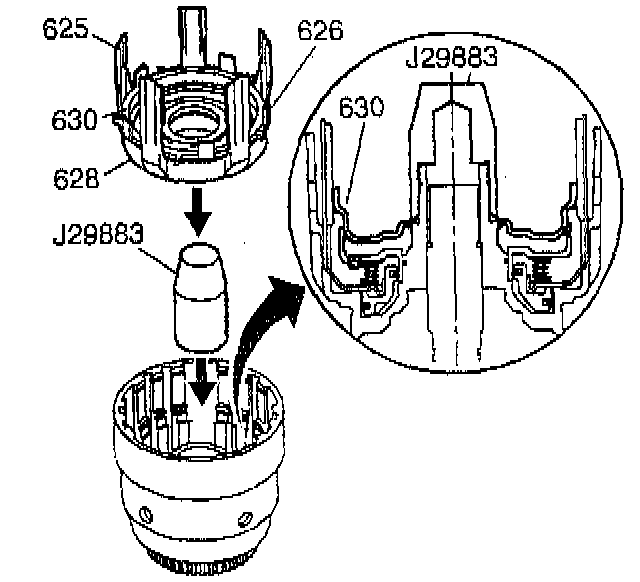 625
626
630
628
J29883
J29883
630