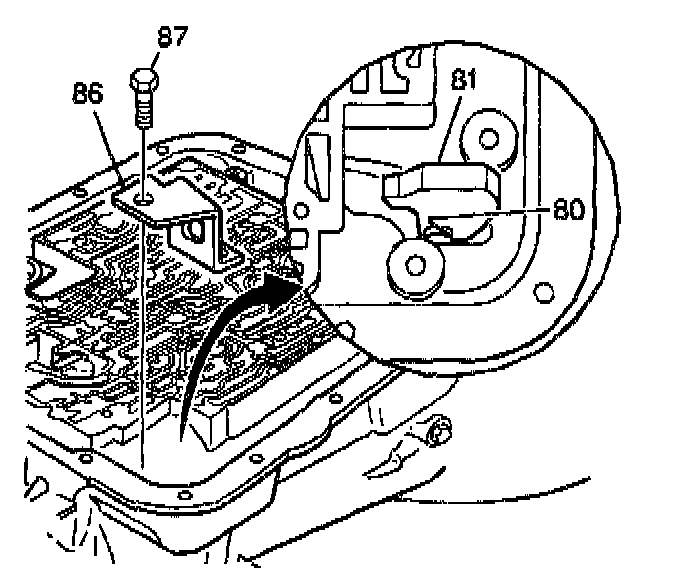 87
86
81
80