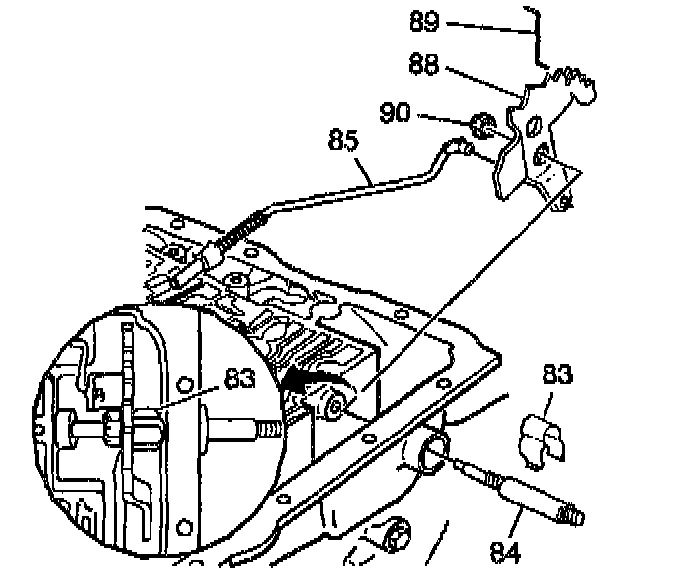 89
88
90
85
83
83
84