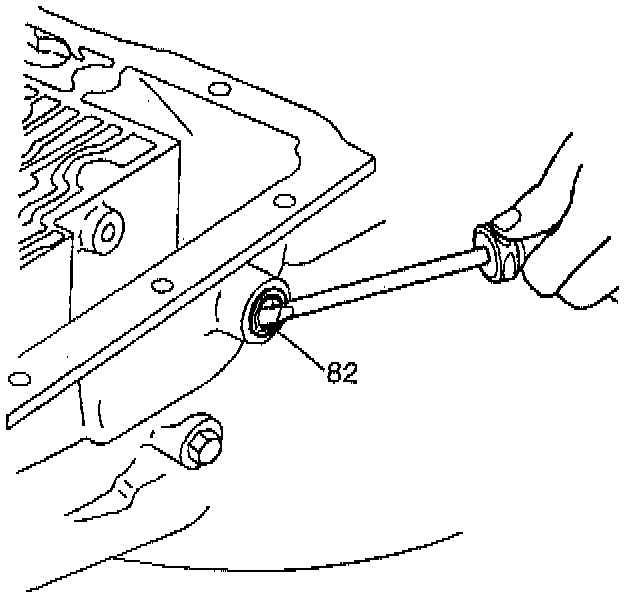 82