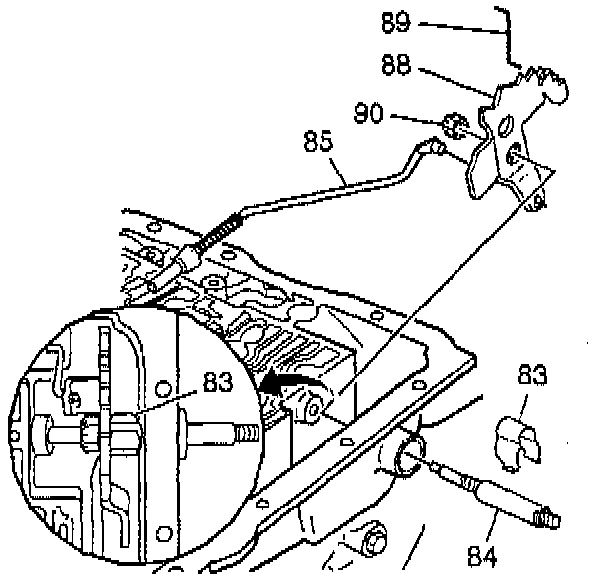 89
88
90
85
83
83
84