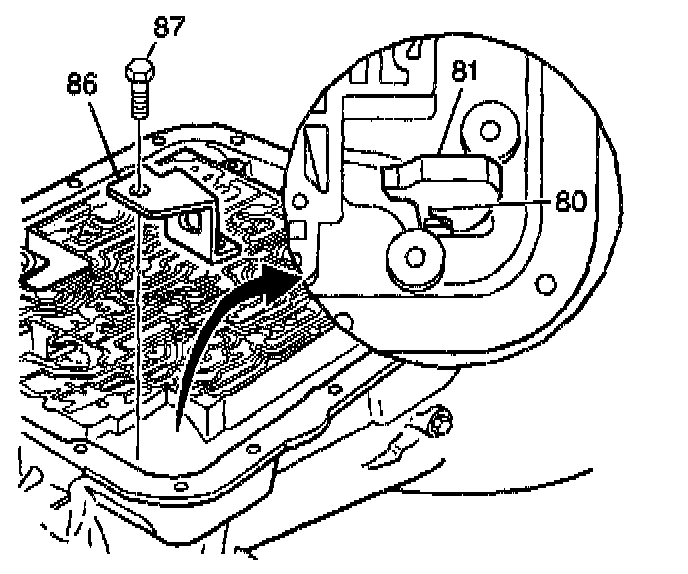 87
86
81
80