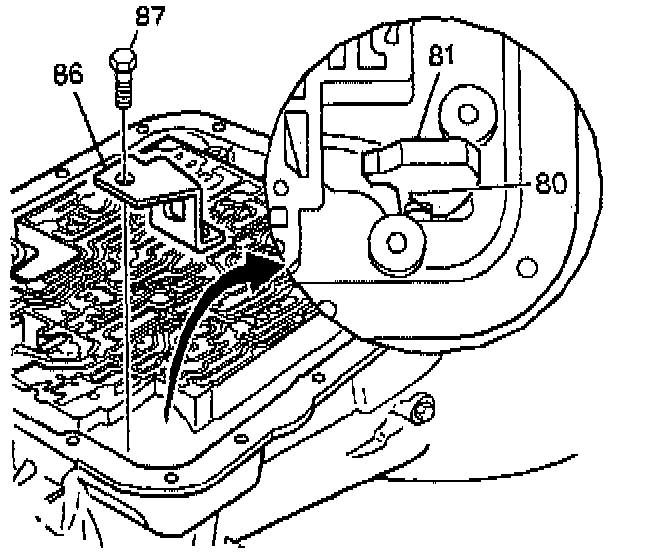 87
86
81
80