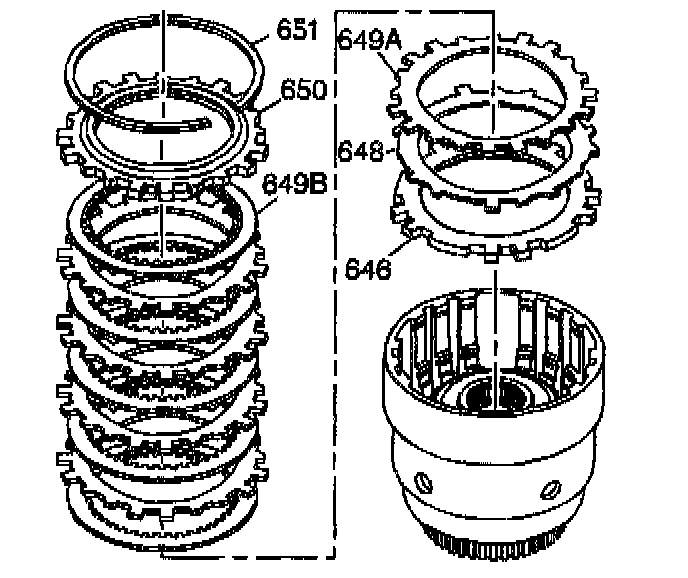 651
650
649B
649A
648
646