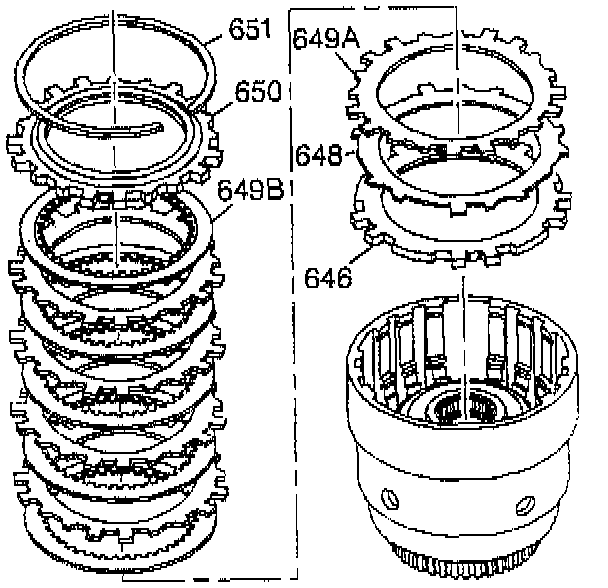 651
650
649B
649A
648
646