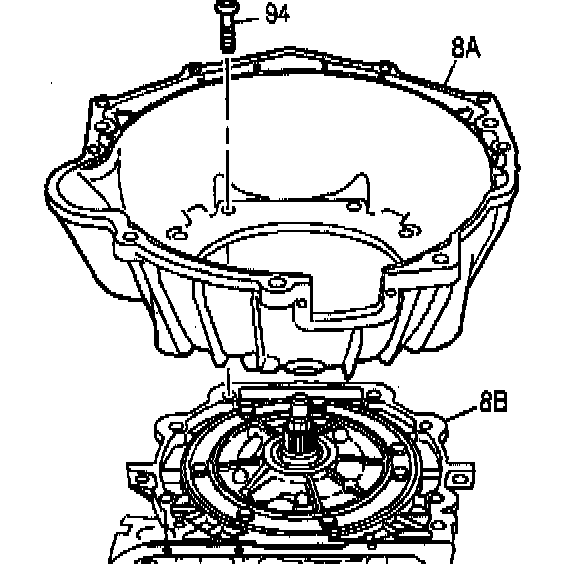 94
8A
8B