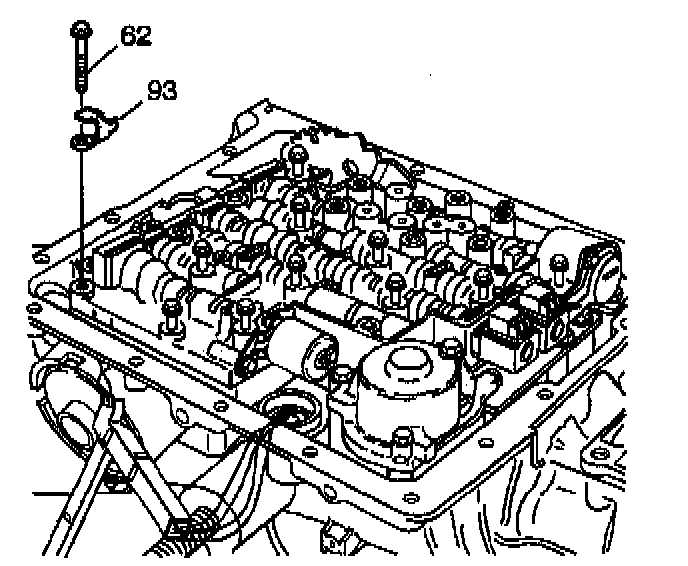 62
93