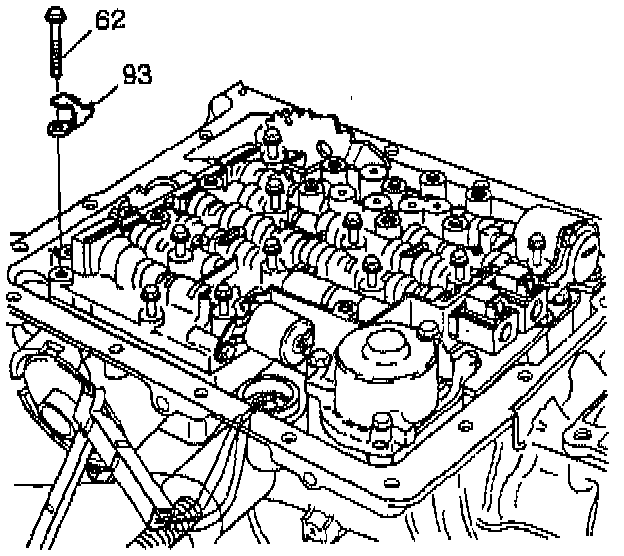 62
93