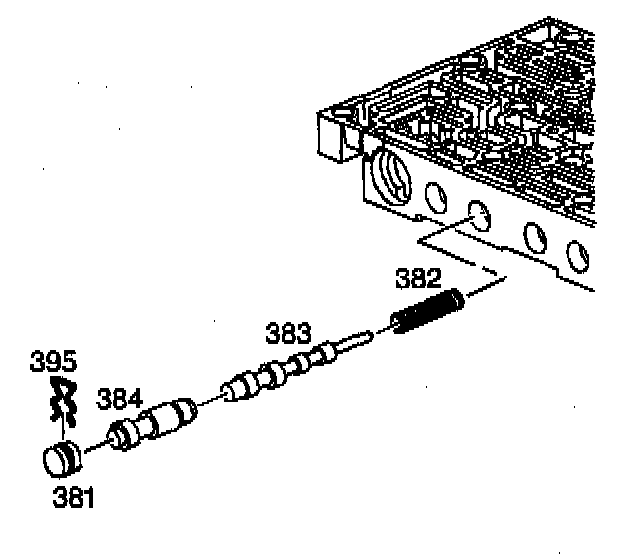 382
383
395
384
381