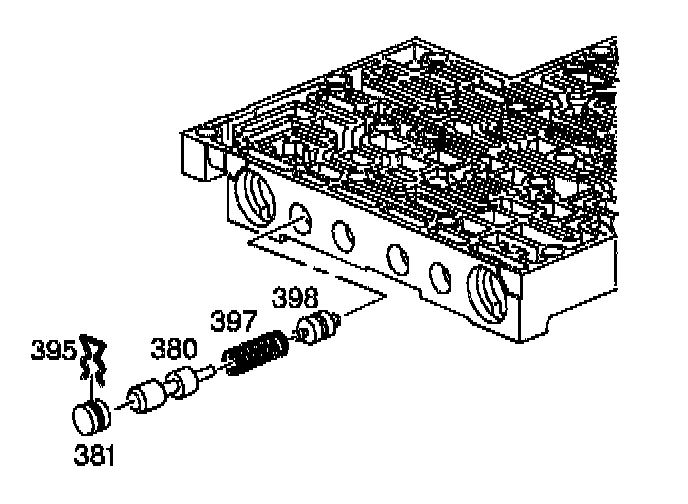 398
397
395
380
381