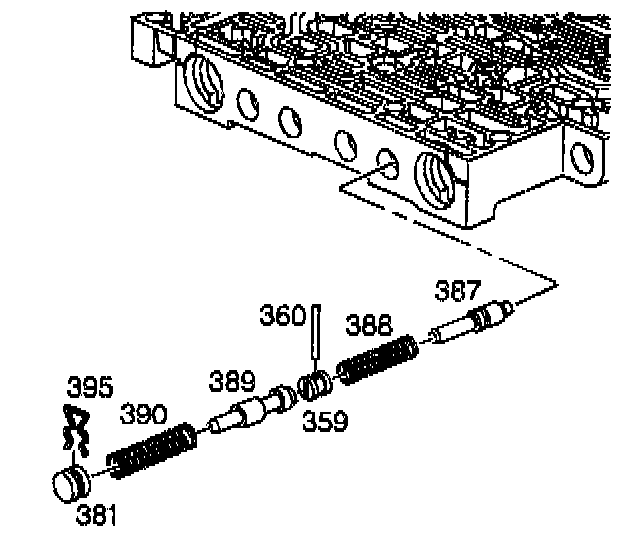 387
360
388
395
389
390
359
381