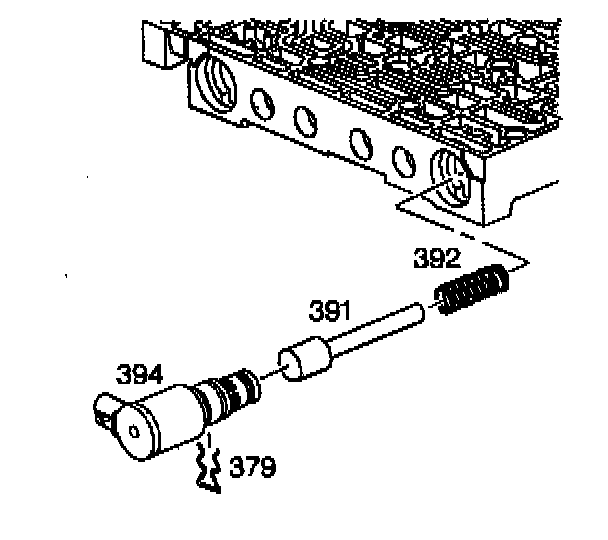 392
391
394
379