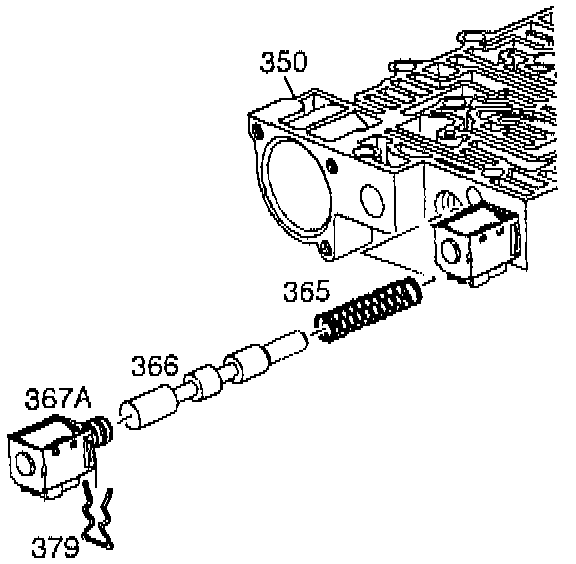 350

365

366

367A

379